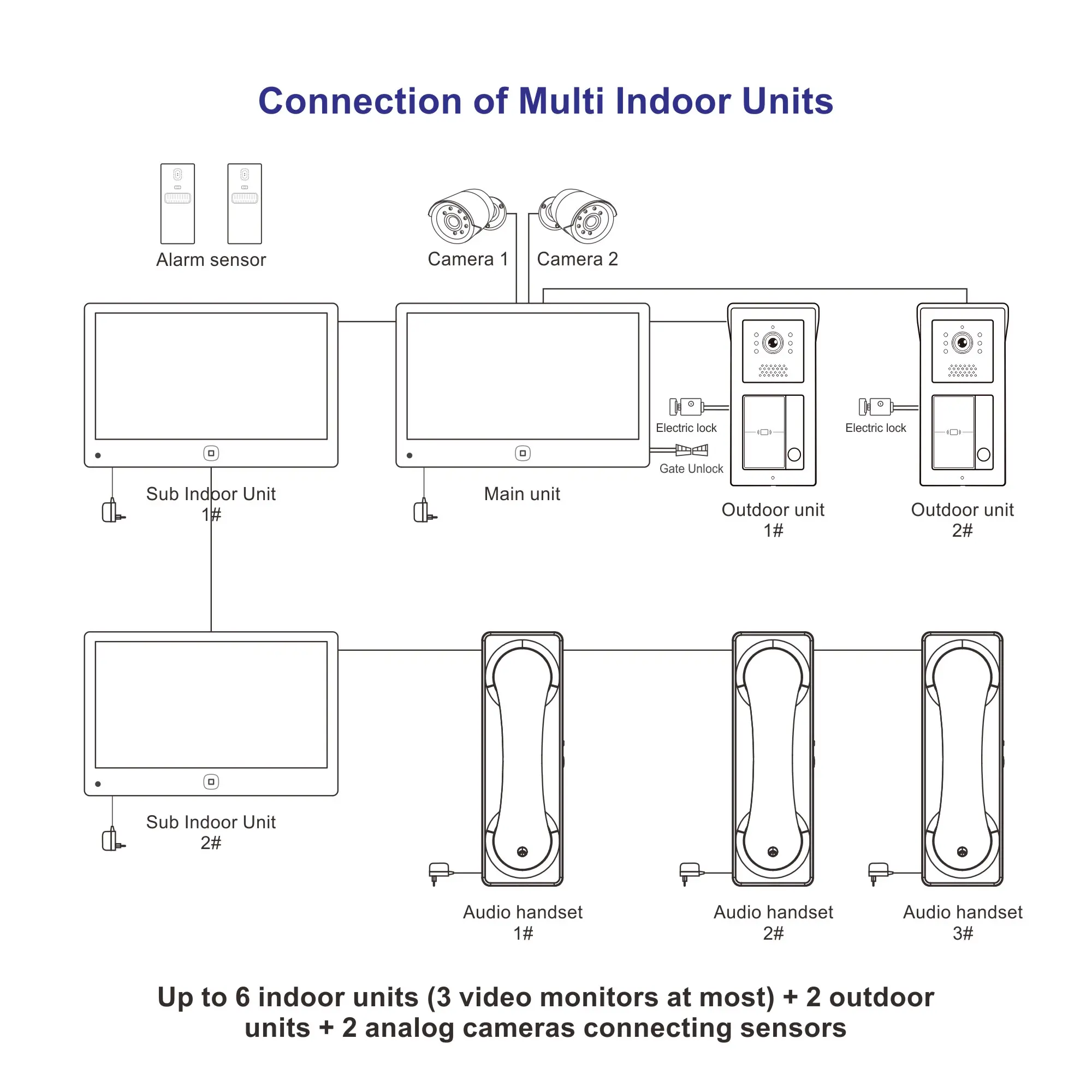 Connection of Multi Indoor Units

Alarm sensor

Camera 1

Camera 2

Electric lock

Gate Unlock

Electric lock

Sub Indoor Unit 1#

Main unit

Outdoor unit 1#

Outdoor unit 2#

Sub Indoor Unit 2#

Audio handset 1#

Audio handset 2#

Audio handset 3#

Up to 6 indoor units (3 video monitors at most) + 2 outdoor units + 2 analog cameras connecting sensors