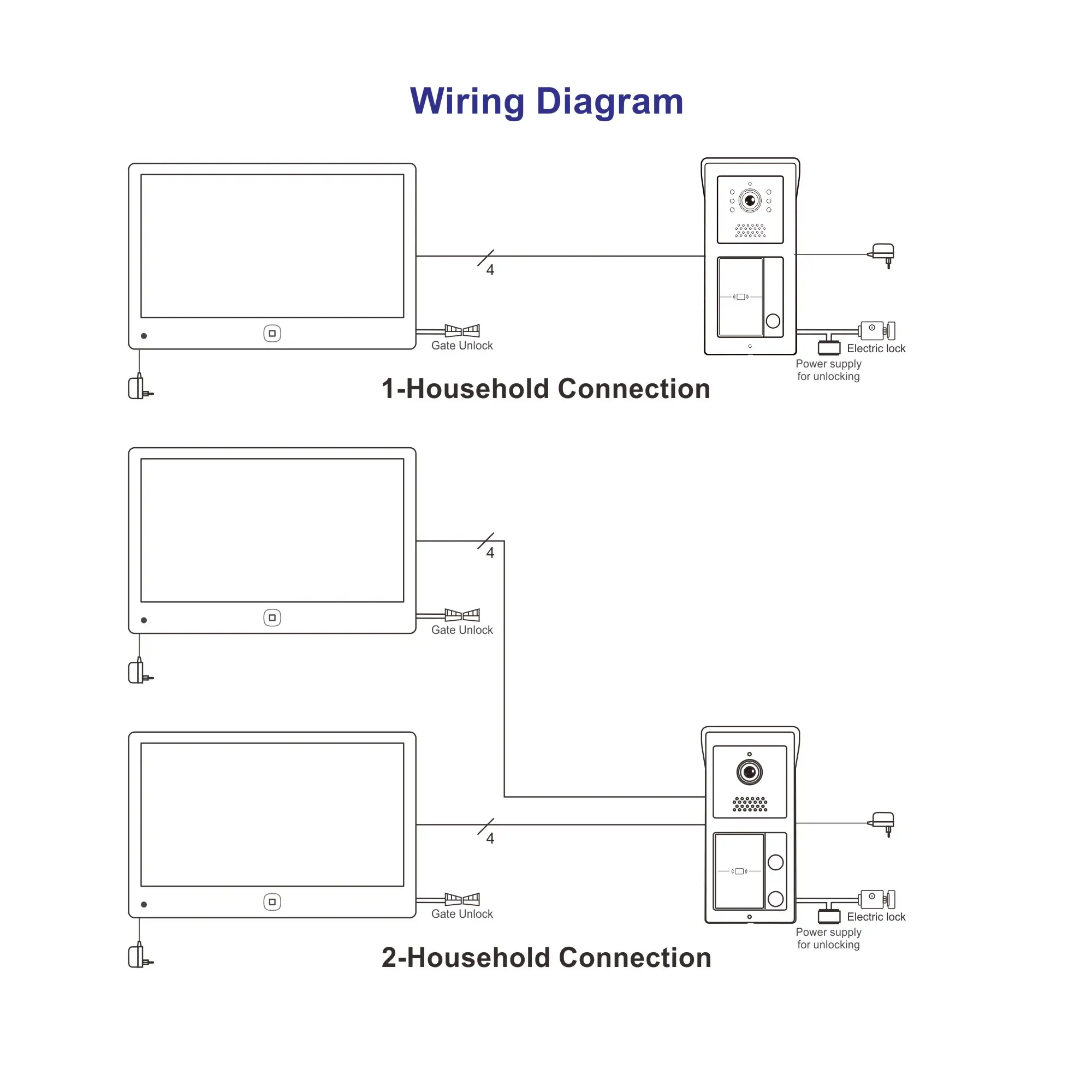 Wiring Diagram

4

Gate Unlock

Electric lock

Power supply for unlocking

1-Household Connection

4

Gate Unlock

4

Gate Unlock

Electric lock

Power supply for unlocking

2-Household Connection