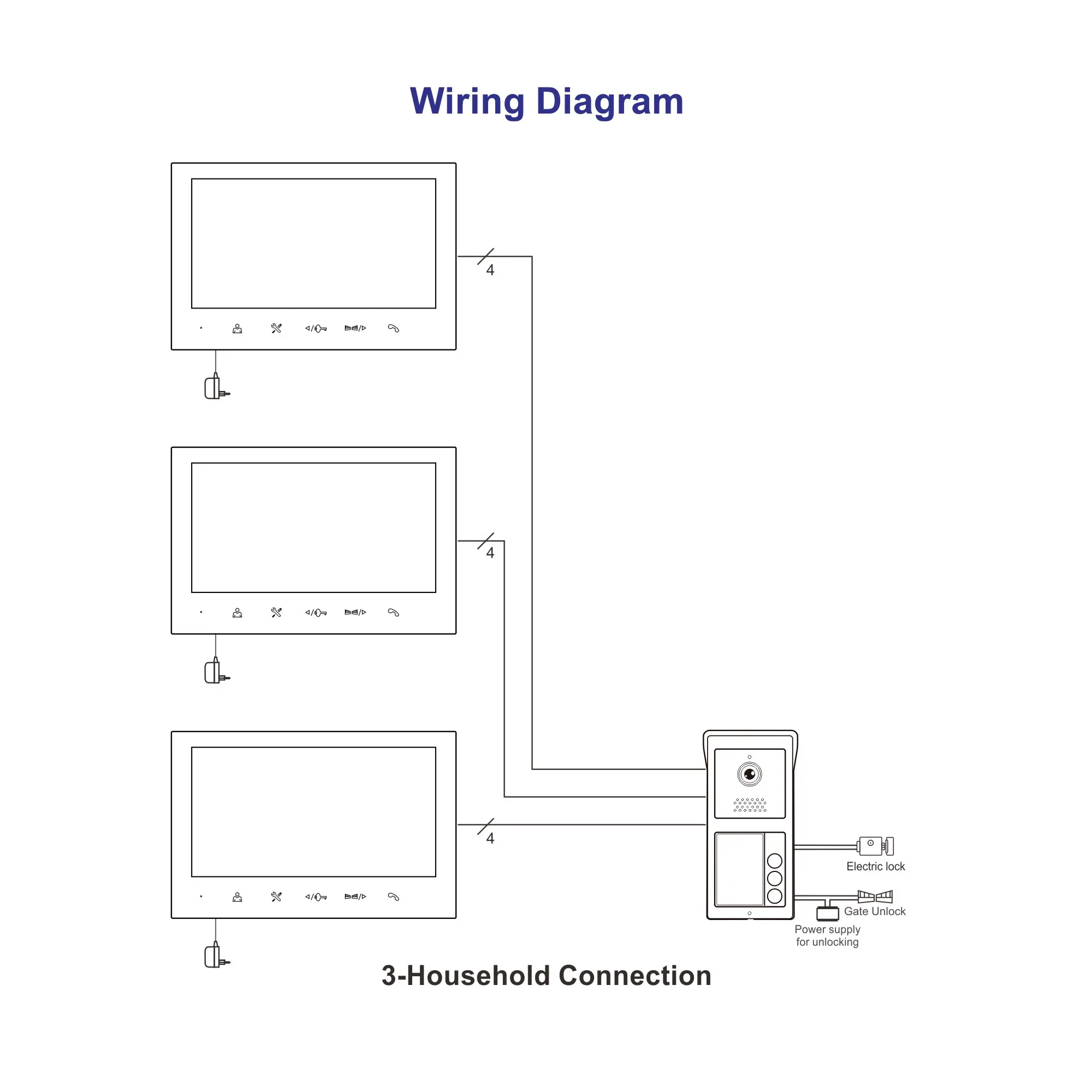 Wiring Diagram

4

4

4

Electric lock

Gate Unlock

Power supply for unlocking

3-Household Connection