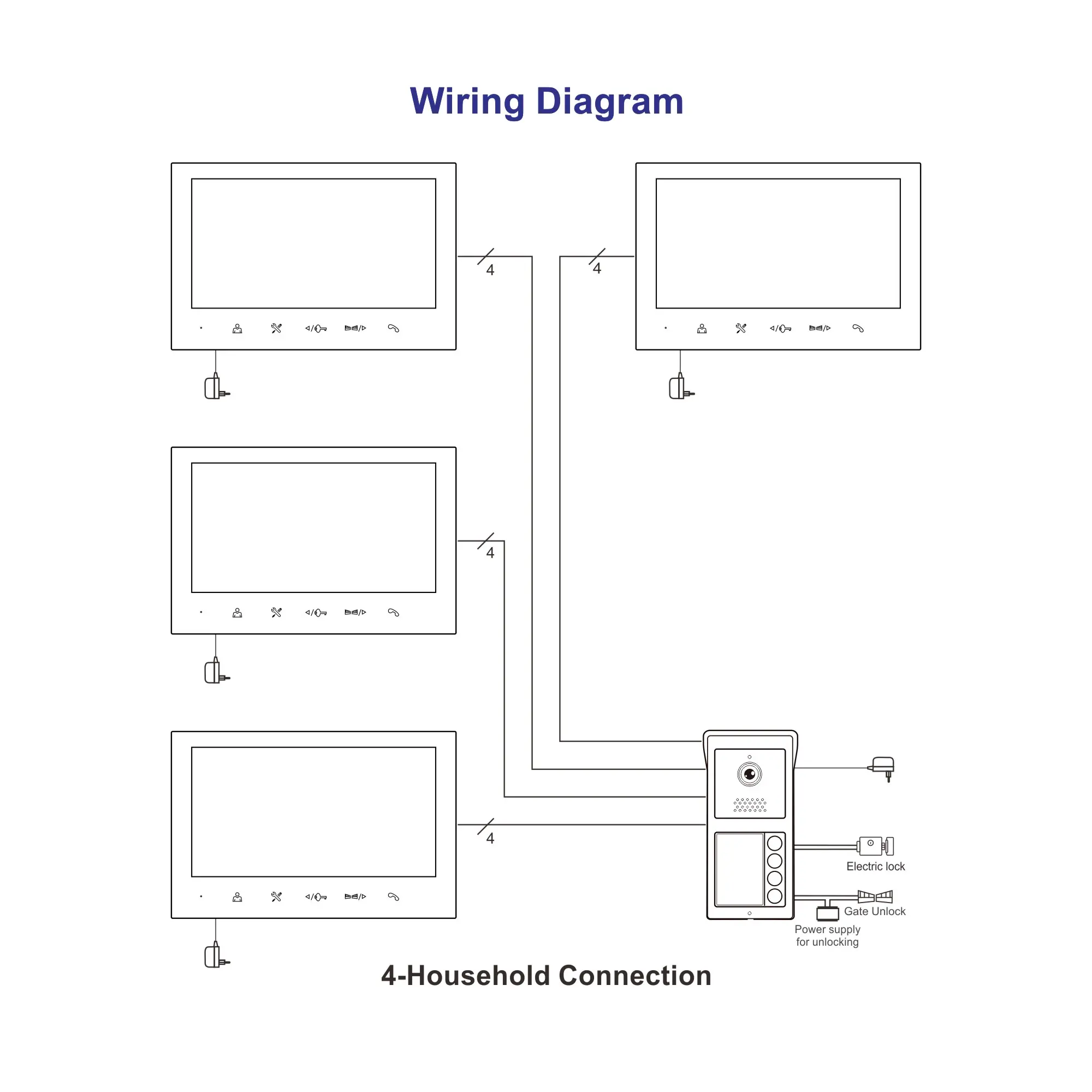 Wiring Diagram

4

4

4

4

Electric lock

Gate Unlock

Power supply for unlocking

4-Household Connection